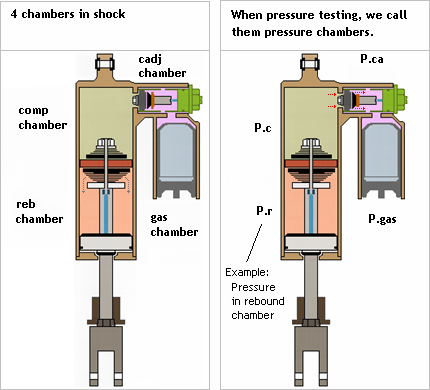 4 chambers in shock

cadj chamber

comp chamber

reb chamber

gas chamber

When pressure testing, we call them pressure chambers.

P.ca

P.c

P.r

P.gas

Example: Pressure in rebound chamber