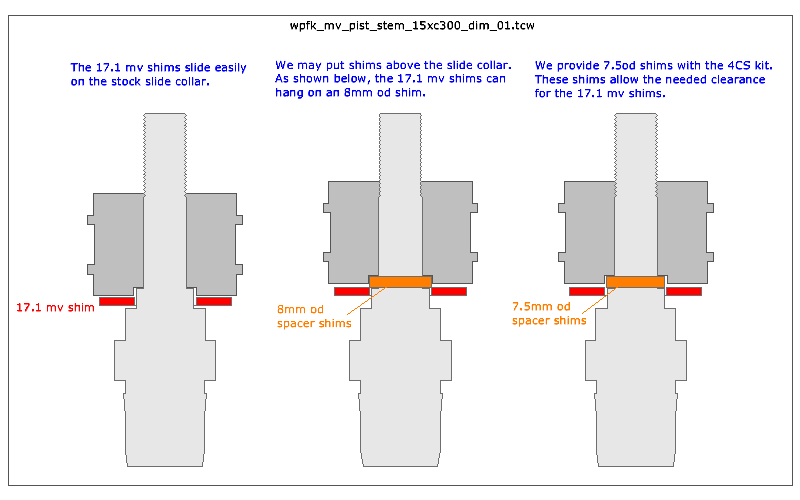 wpfk_mv_pist_stem_15xc300_dim_01.tcw

The 17.1 mv shims slide easily on the stock slide collar.

17.1 mv shim

We may put shims above the slide collar. As shown below, the 17.1 mv shims can hang on an 8mm od shim.

8mm od spacer shims

We provide 7.5od shims with the 4CS kit. These shims allow the needed clearance for the 17.1 mv shims.

7.5mm od spacer shims