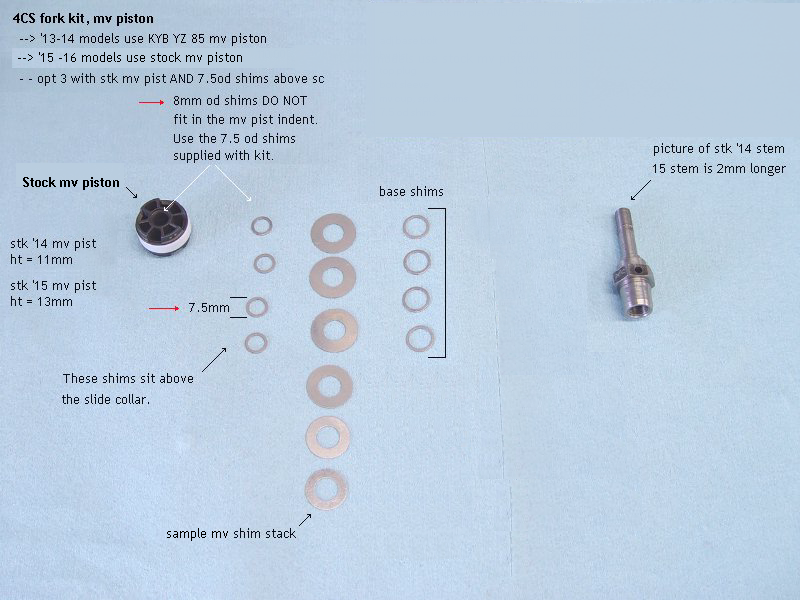 4CS fork kit, mv piston
--> '13-14 models use KYB YZ 85 mv piston
--> '15 -16 models use stock mv piston
- - opt 3 with stk mv pist AND 7.5od shims above sc

8mm od shims DO NOT fit in the mv pist indent. Use the 7.5 od shims supplied with kit.

picture of stk '14 stem
15 stem is 2mm longer

Stock mv piston

base shims

stk '14 mv pist
ht = 11mm

stk '15 mv pist
ht = 13mm

7.5mm

These shims sit above the slide collar.

sample mv shim stack